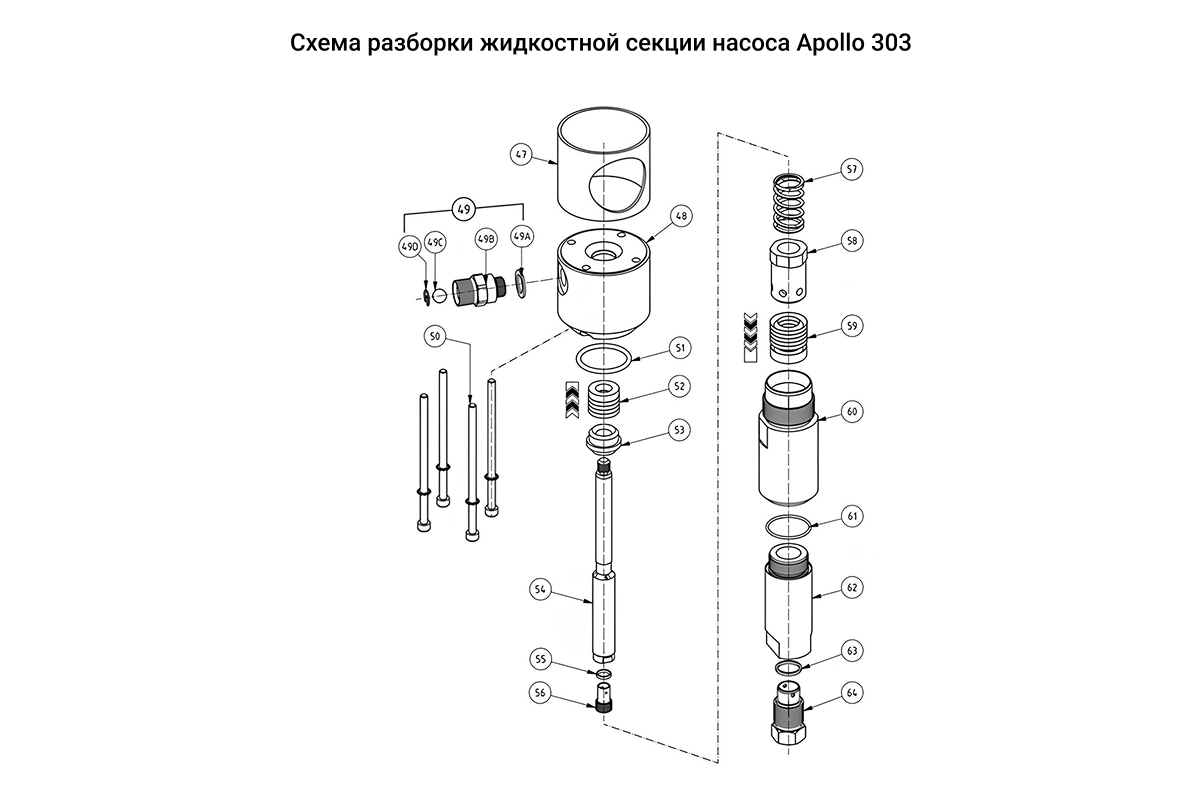 Схема разборки жидкостной секции насоса Apollo 303

47
49
49D
49C
49B
49A
48
50
51
52
53
54
55
56
57
58
59
60
61
62
63
64